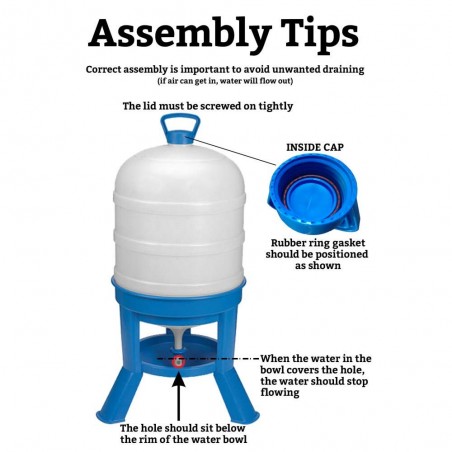 Assembly Tips

Correct assembly is important to avoid unwanted draining
(if air can get in, water will flow out)

The lid must be screwed on tightly

INSIDE CAP

Rubber ring gasket should be positioned as shown

When the water in the bowl covers the hole, the water should stop flowing

The hole should sit below the rim of the water bowl