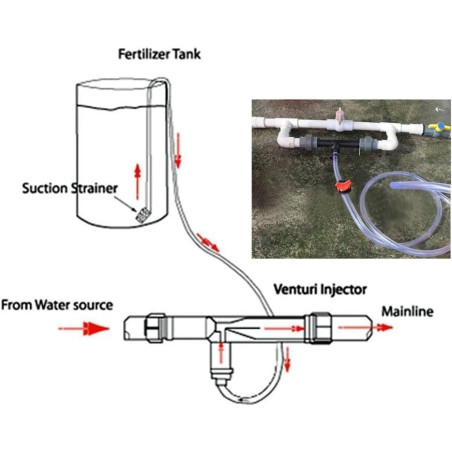 Fertilizer Tank

Suction Strainer

Venturi Injector

From Water source

Mainline