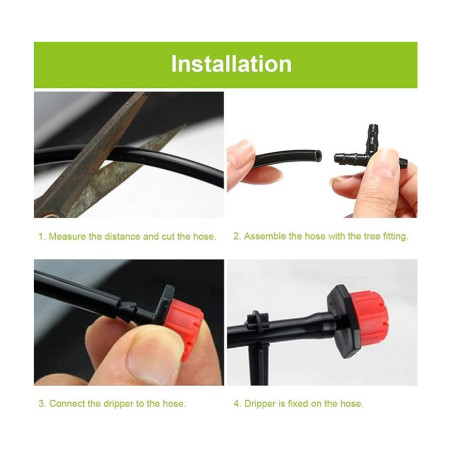 Installation

1. Measure the distance and cut the hose.

2. Assemble the hose with the tree fitting.

3. Connect the dripper to the hose.

4. Dripper is fixed on the hose.