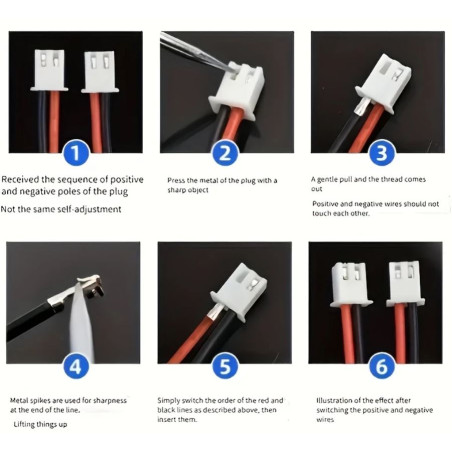 1

Received the sequence of positive and negative poles of the plug

Not the same self-adjustment

2

Press the metal of the plug with a sharp object

3

A gentle pull and the thread comes out

Positive and negative wires should not touch each other.

4

Metal spikes are used for sharpness at the end of the line.

Lifting things up

5

Simply switch the order of the red and black lines as described above, then insert them.

6

Illustration of the effect after switching the positive and negative wires