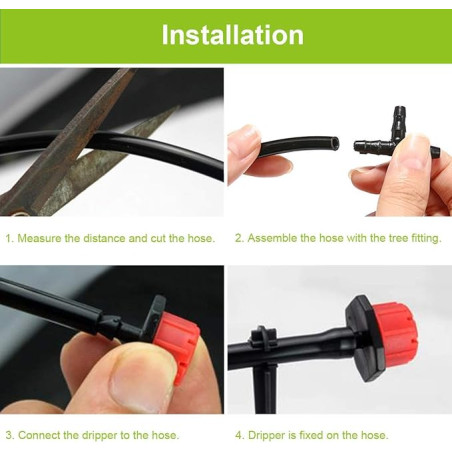 Installation

1. Measure the distance and cut the hose.

2. Assemble the hose with the tree fitting.

3. Connect the dripper to the hose.

4. Dripper is fixed on the hose.