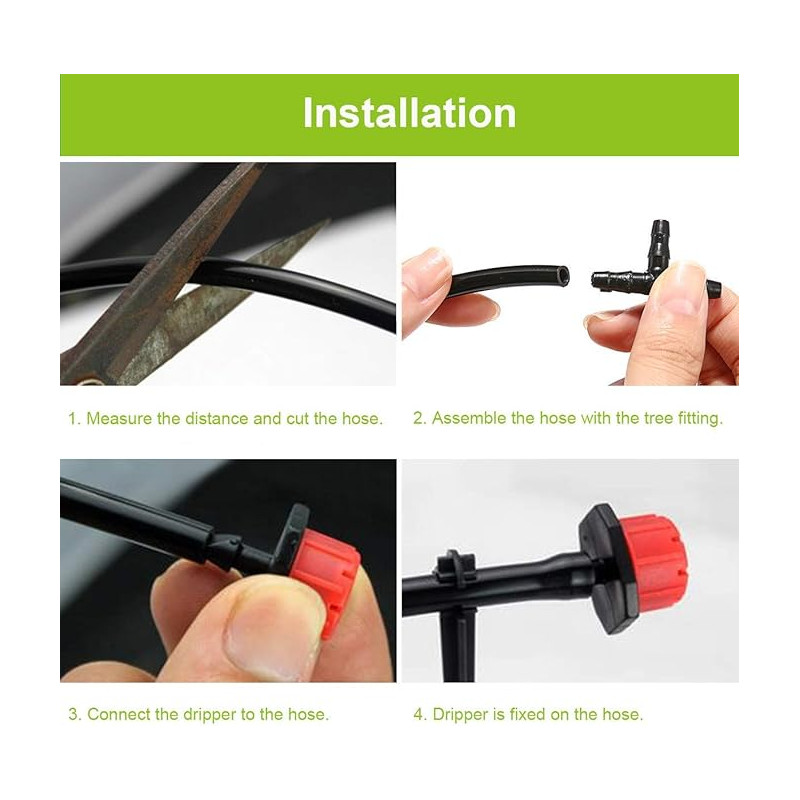 Installation

1. Measure the distance and cut the hose.

2. Assemble the hose with the tree fitting.

3. Connect the dripper to the hose.

4. Dripper is fixed on the hose.