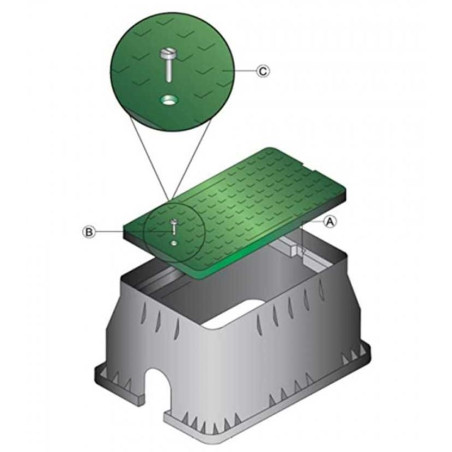 C

B

A