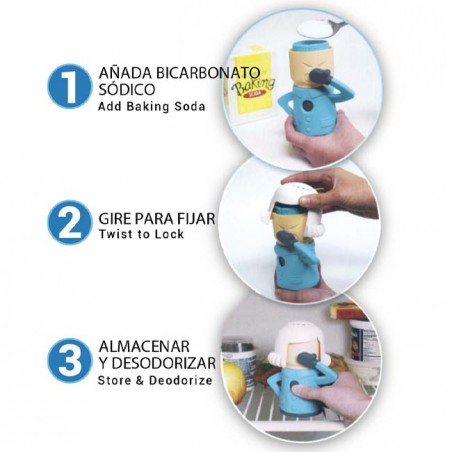 1 AÑADA BICARBONATO SÓDICO
Add Baking Soda

Baking
SODA

2 GIRE PARA FIJAR
Twist to Lock

3 ALMACENAR Y DESODORIZAR
Store & Deodorize