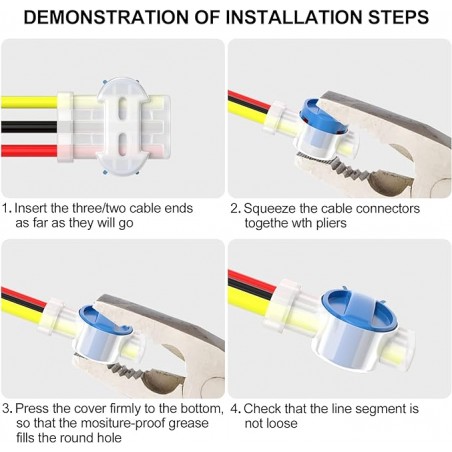 DEMONSTRATION OF INSTALLATION STEPS

1. Insert the three/two cable ends as far as they will go

2. Squeeze the cable connectors togethe wth pliers

3. Press the cover firmly to the bottom, so that the mositure-proof grease fills the round hole

4. Check that the line segment is not loose