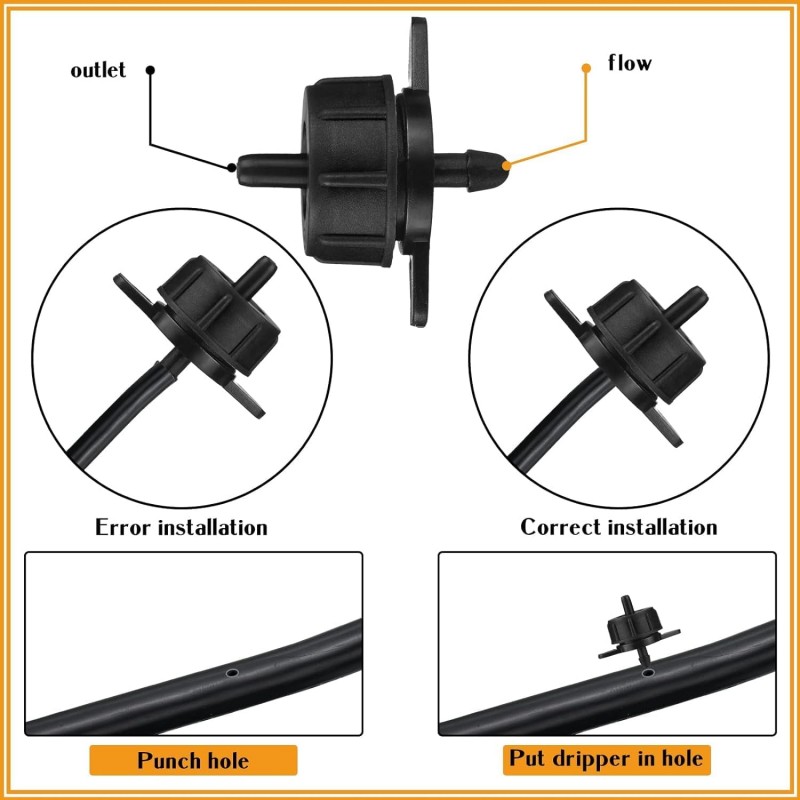 outlet

flow

Error installation

Correct installation

Punch hole

Put dripper in hole