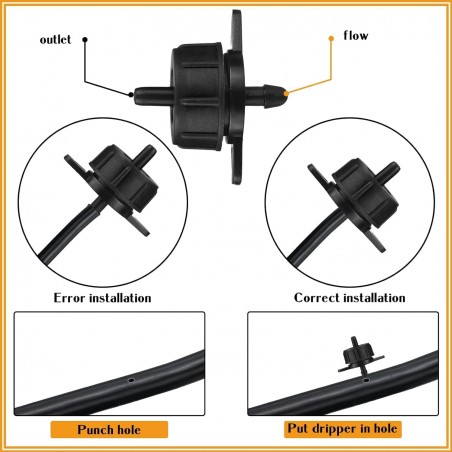 outlet

flow

Error installation

Correct installation

Punch hole

Put dripper in hole