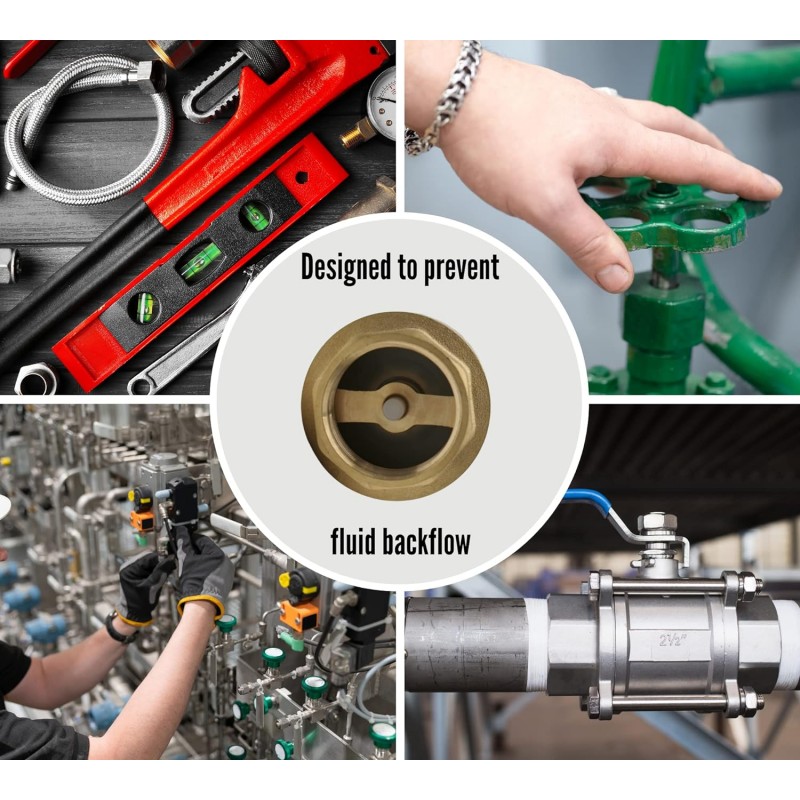 Designed to prevent

fluid backflow

2½"