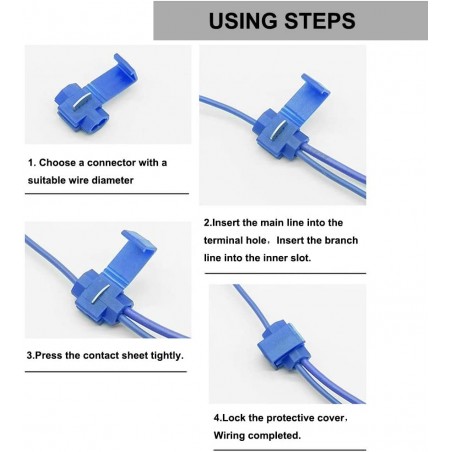 USING STEPS

1. Choose a connector with a suitable wire diameter

2.Insert the main line into the terminal hole，Insert the branch line into the inner slot.

3.Press the contact sheet tightly.

4.Lock the protective cover，Wiring completed.